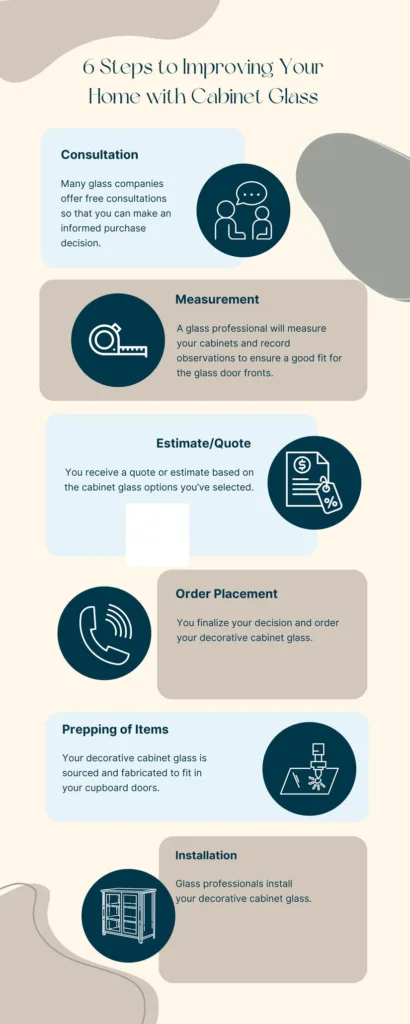 6 Steps to Improving Your Home with Cabinet Glass

Consultation

Many glass companies offer free consultations so that you can make an informed purchase decision.

Measurement

A glass professional will measure your cabinets and record observations to ensure a good fit for the glass door fronts.

Estimate/Quote

You receive a quote or estimate based on the cabinet glass options you've selected.

Order Placement

You finalize your decision and order your decorative cabinet glass.

Prepping of Items

Your decorative cabinet glass is sourced and fabricated to fit in your cupboard doors.

Installation

Glass professionals install your decorative cabinet glass.